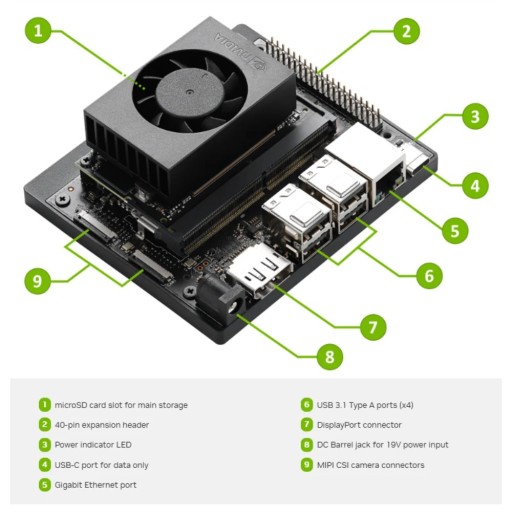 1
2
3
4
5
6
7
8
9
NVIDIA

1 microSD card slot for main storage
2 40-pin expansion header
3 Power indicator LED
4 USB-C port for data only
5 Gigabit Ethernet port

6 USB 3.1 Type A ports (x4)
7 DisplayPort connector
8 DC Barrel jack for 19V power input
9 MIPI CSI camera connectors