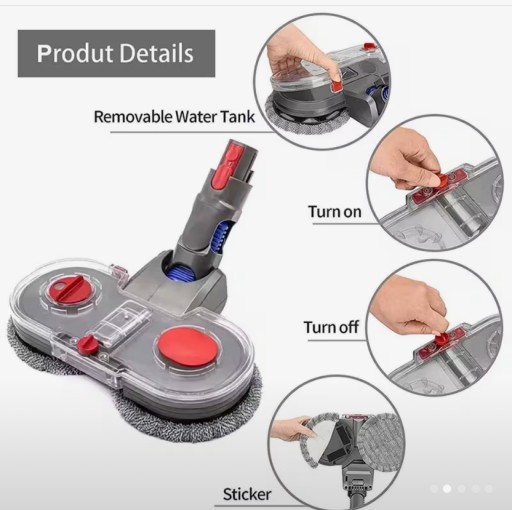 Produt Details

Removable Water Tank

Turn on

Turn off

Sticker