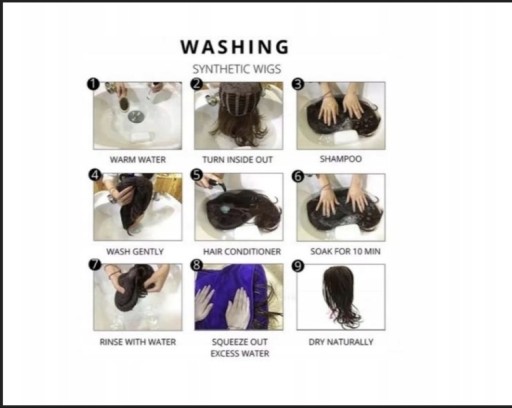 WASHING

SYNTHETIC WIGS

1
WARM WATER

2
TURN INSIDE OUT

3
SHAMPOO

4
WASH GENTLY

5
HAIR CONDITIONER

6
SOAK FOR 10 MIN

7
RINSE WITH WATER

8
SQUEEZE OUT EXCESS WATER

9
DRY NATURALLY