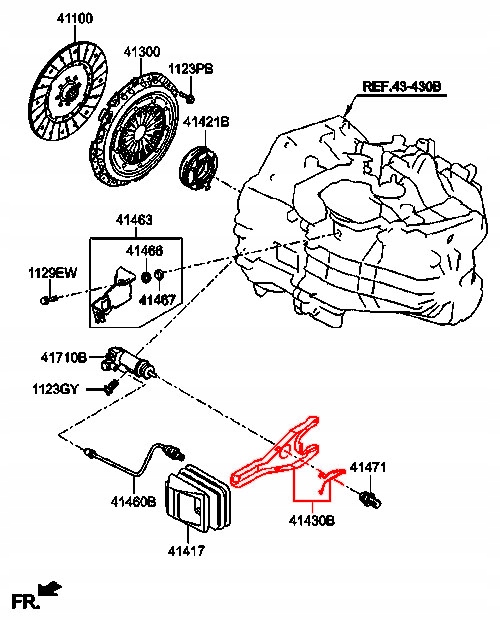 41100
41300
1123PB
REF.43-430B
41421B
41463
41466
1129EW
41467
41710B
1123GY
41471
41460B
41430B
41417
FR.