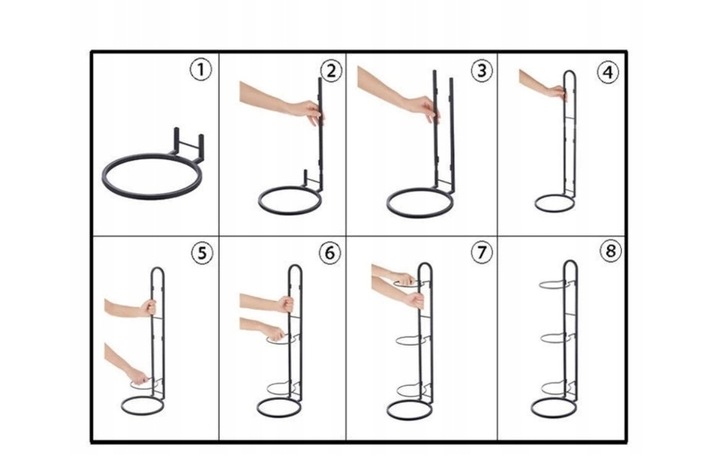 1
2
3
4
5
6
7
8