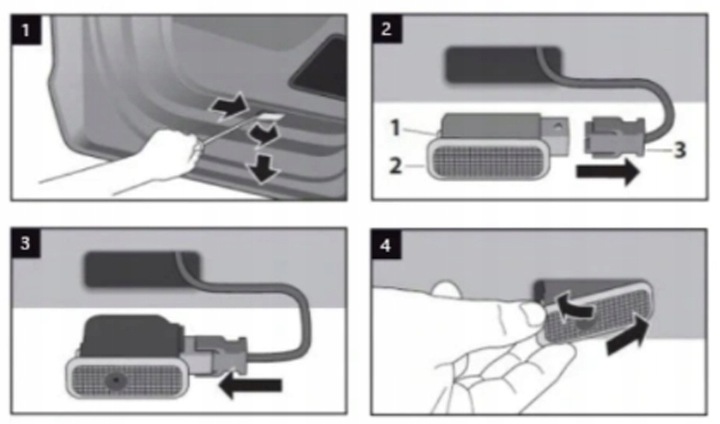 1

2

1

2

3

3

4