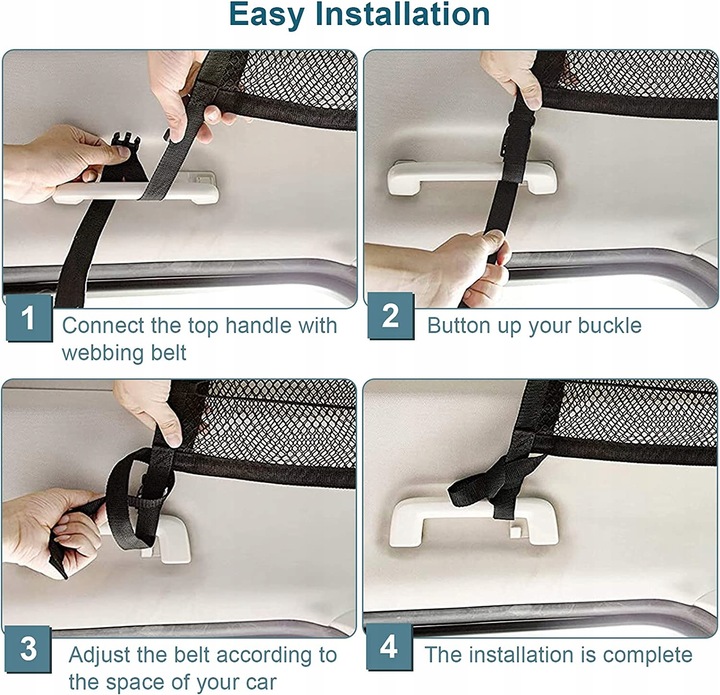 Easy Installation

1 Connect the top handle with webbing belt

2 Button up your buckle

3 Adjust the belt according to the space of your car

4 The installation is complete