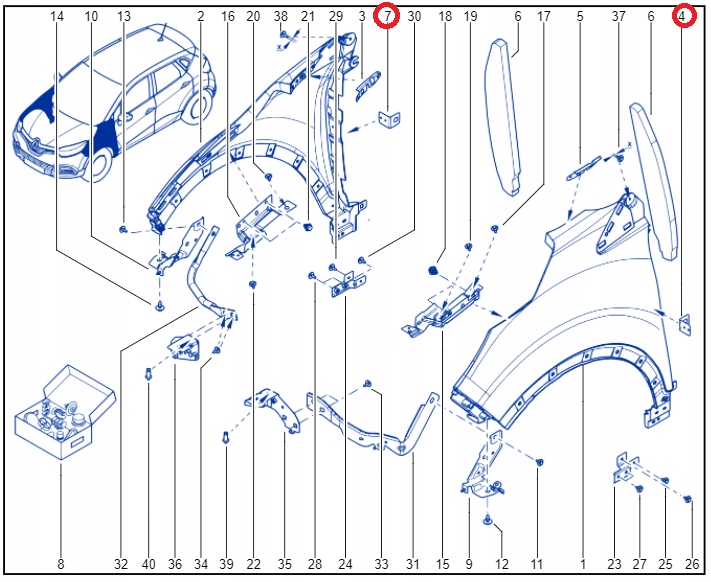 14 10 13 2 16 20 38 21 29 3 7 30 18 19 6 17 5 37 6 4

x

x

8 32 40 36 34 39 22 35 28 24 33 31 15 9 12 11 1 23 27 25 26