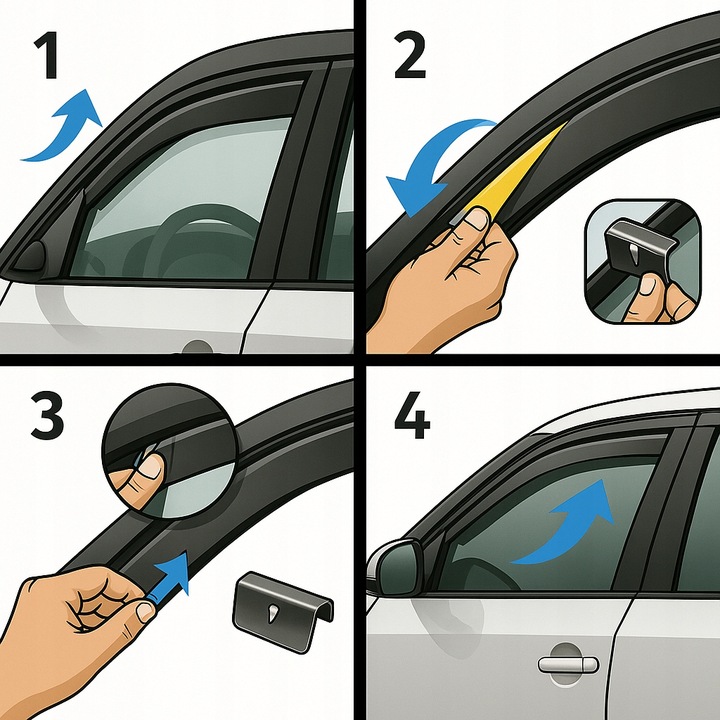 1

2

3

4