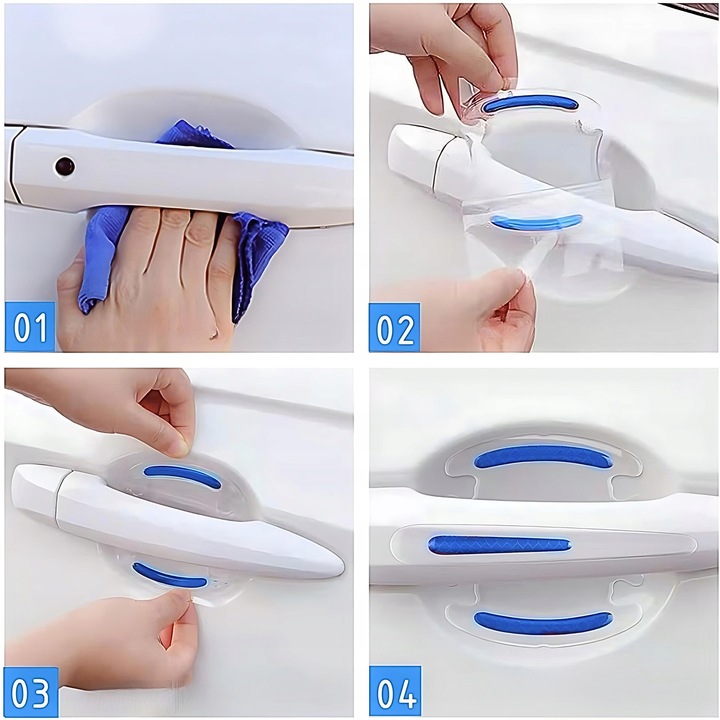 01

02

03

04