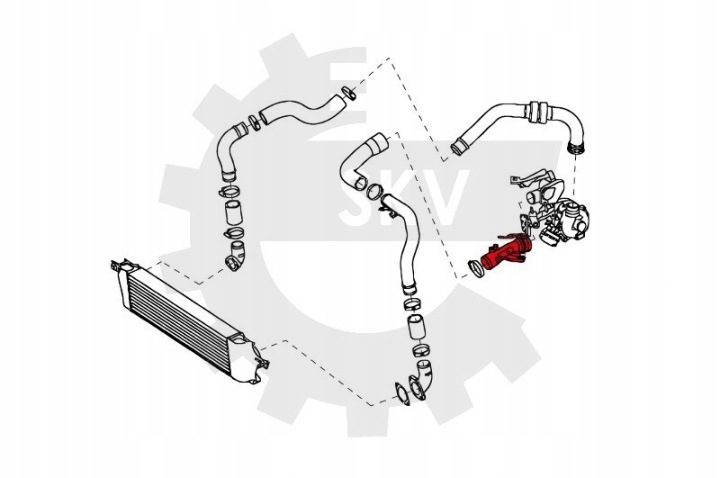 SKV