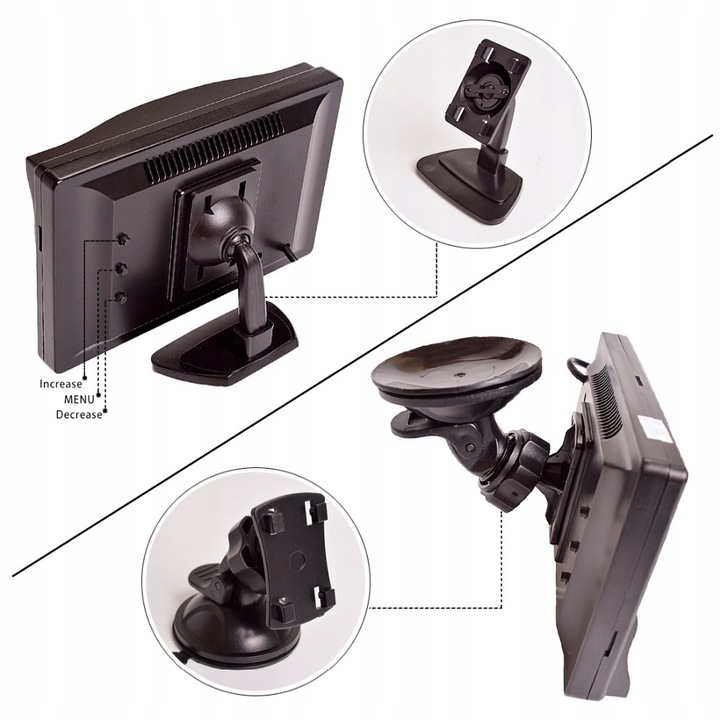 Increase
MENU
Decrease