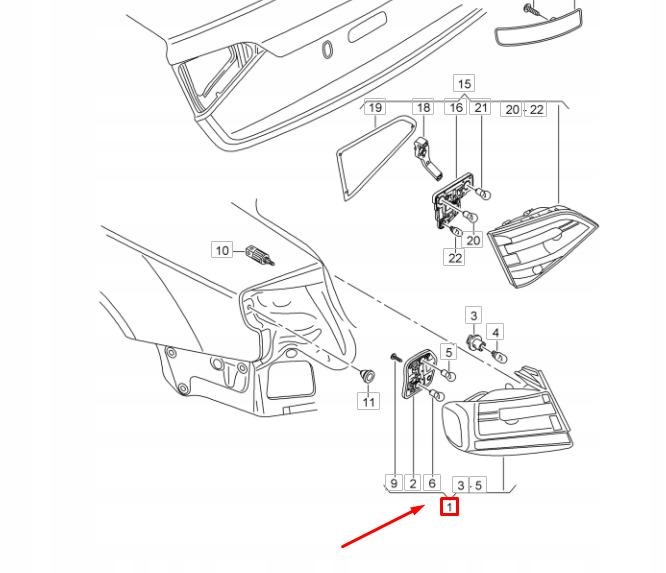 15
19
18
16
21
20 - 22
10
20
22
3
4
5
11
9
2
6
3 - 5
1