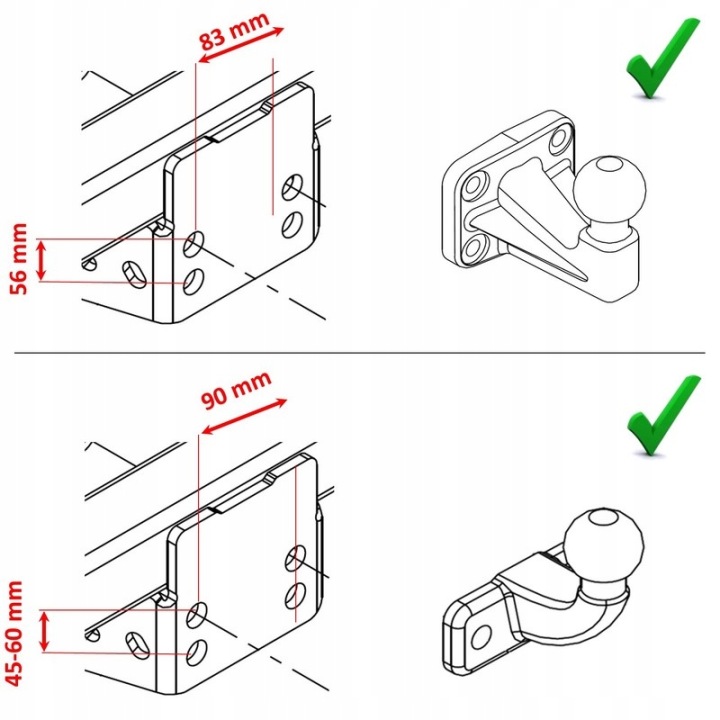 83 mm

56 mm

90 mm

45-60 mm