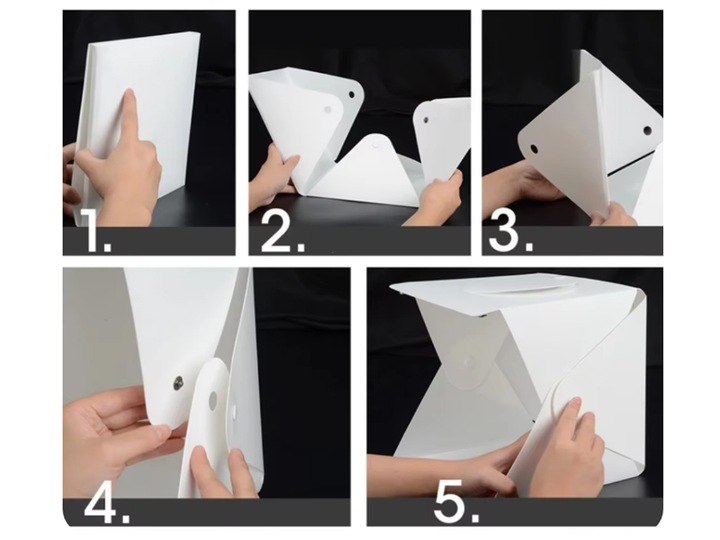 1.

2.

3.

4.

5.