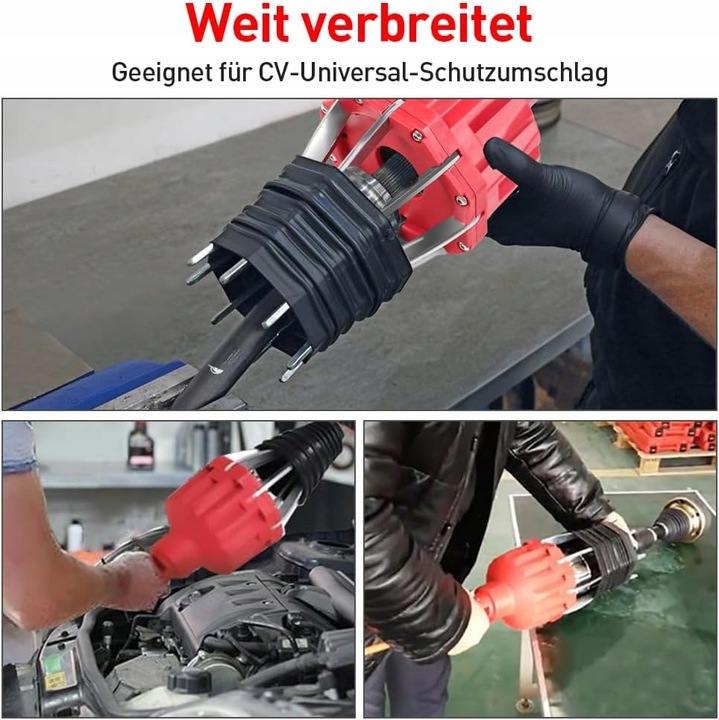 Weit verbreitet

Geeignet für CV-Universal-Schutzumschlag