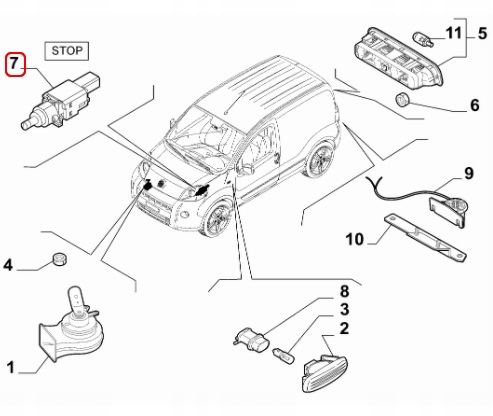 STOP

7

11

5

6

9

10

4

8

3

2

1