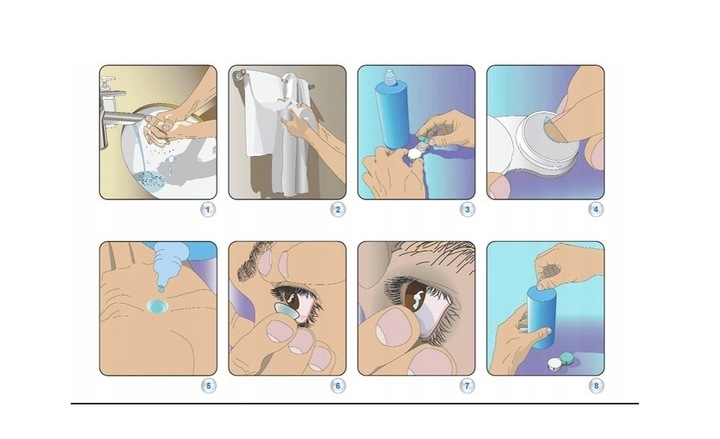 1

2

3

4

5

6

7

8