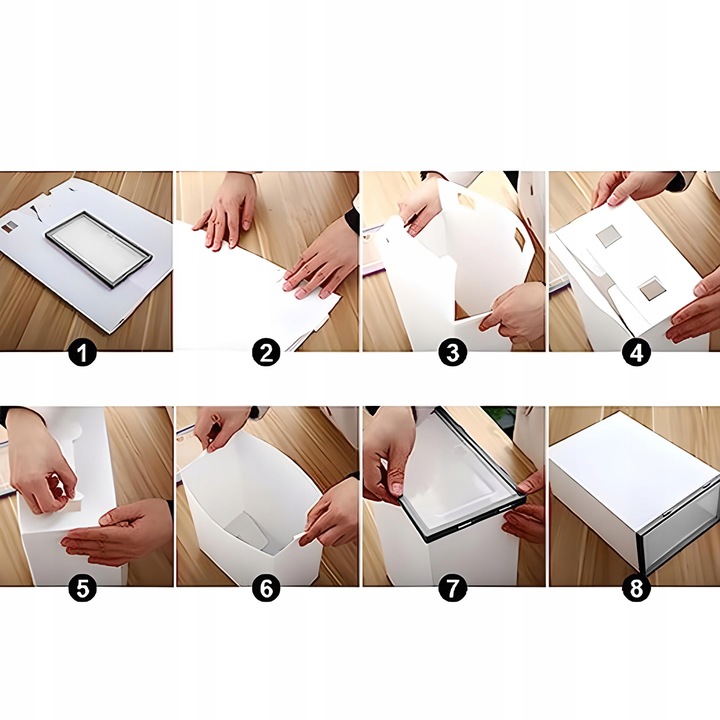 1
2
3
4
5
6
7
8