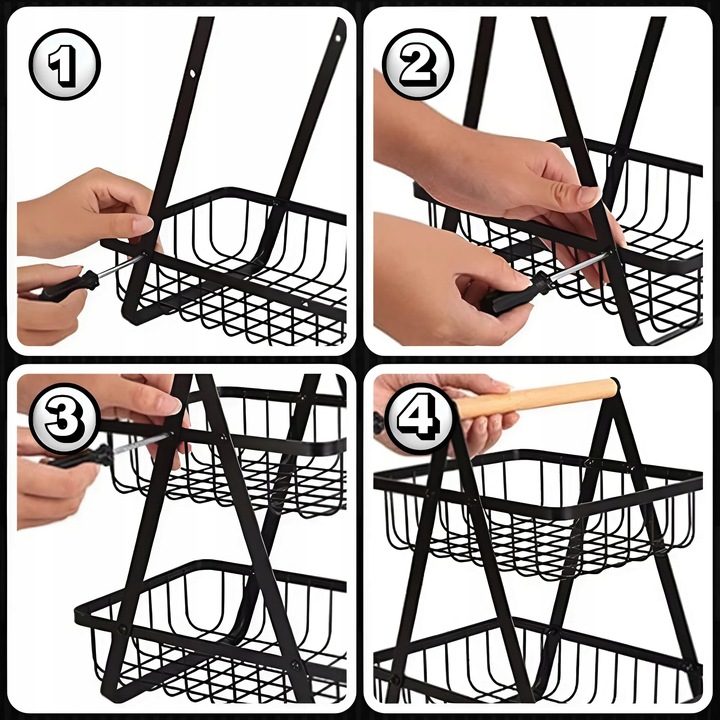 1

2

3

4