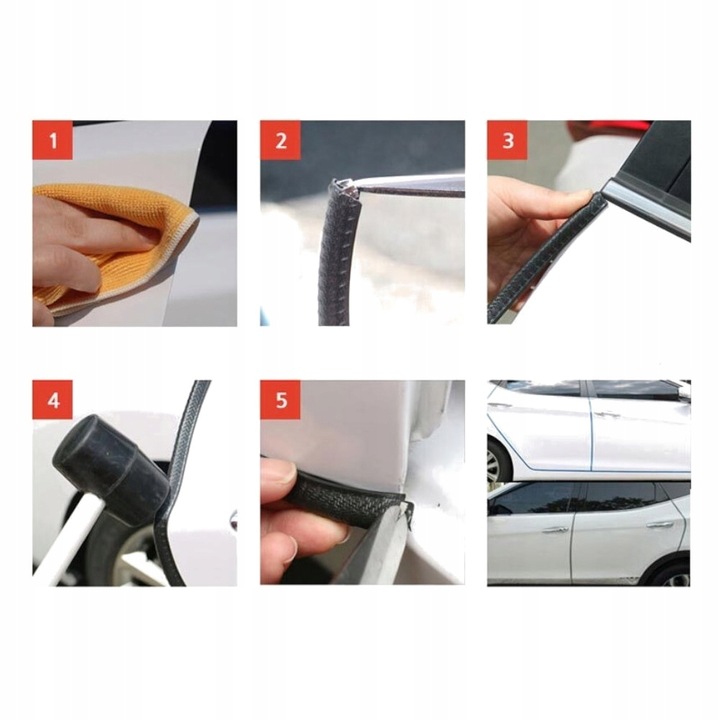 1

2

3

4

5