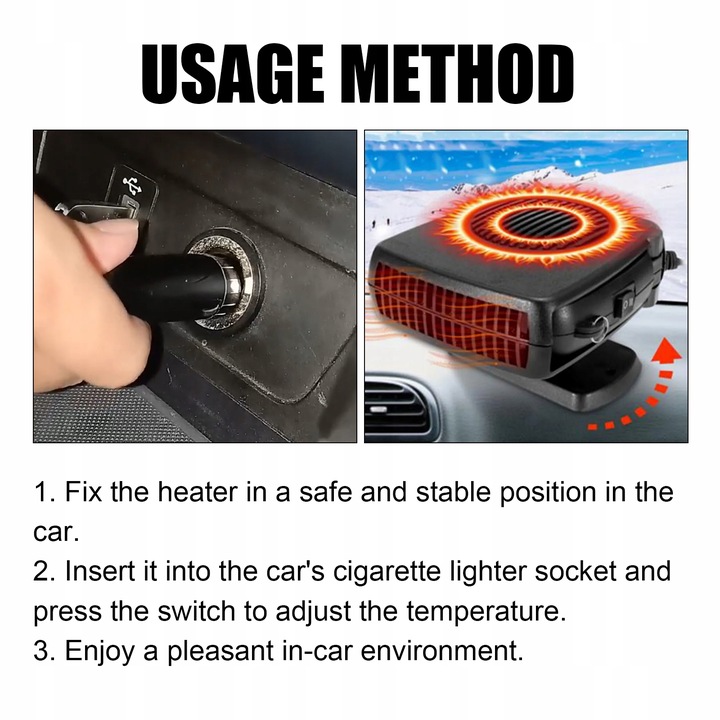 USAGE METHOD

1. Fix the heater in a safe and stable position in the car.
2. Insert it into the car's cigarette lighter socket and press the switch to adjust the temperature.
3. Enjoy a pleasant in-car environment.