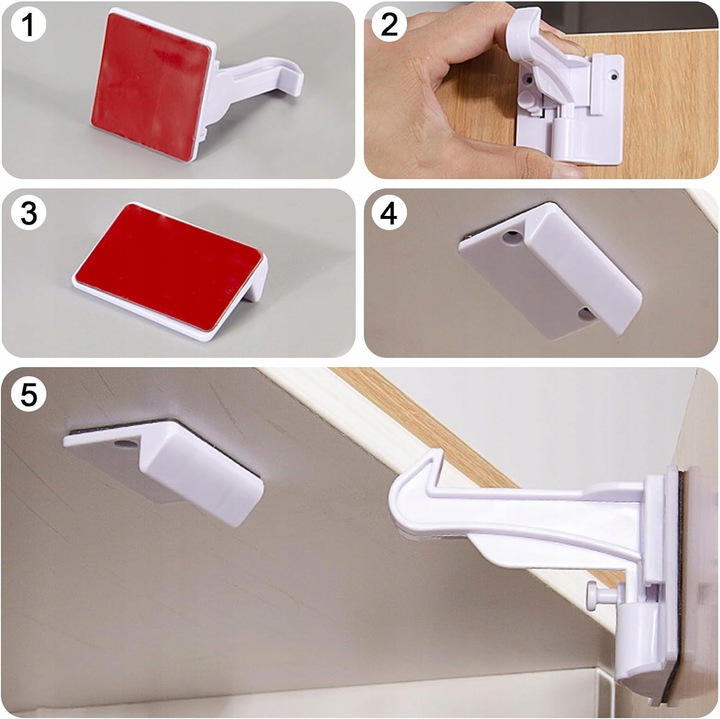 1

2

3

4

5