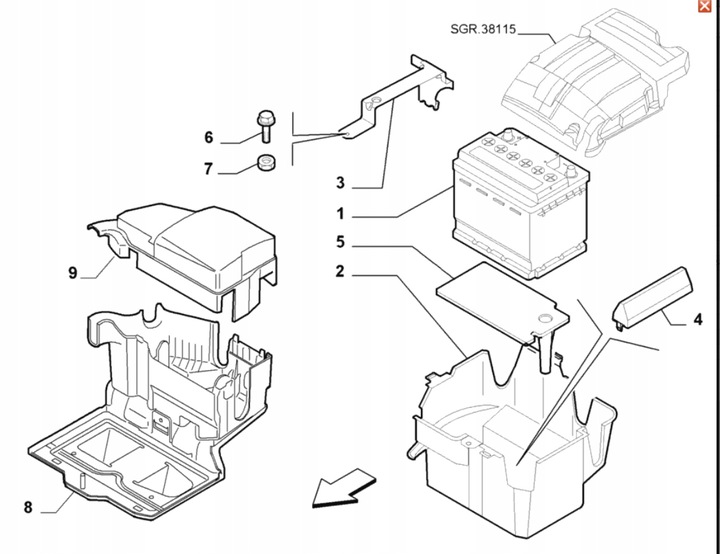 SGR.38115

6

7

3

1

5

2

9

4

8