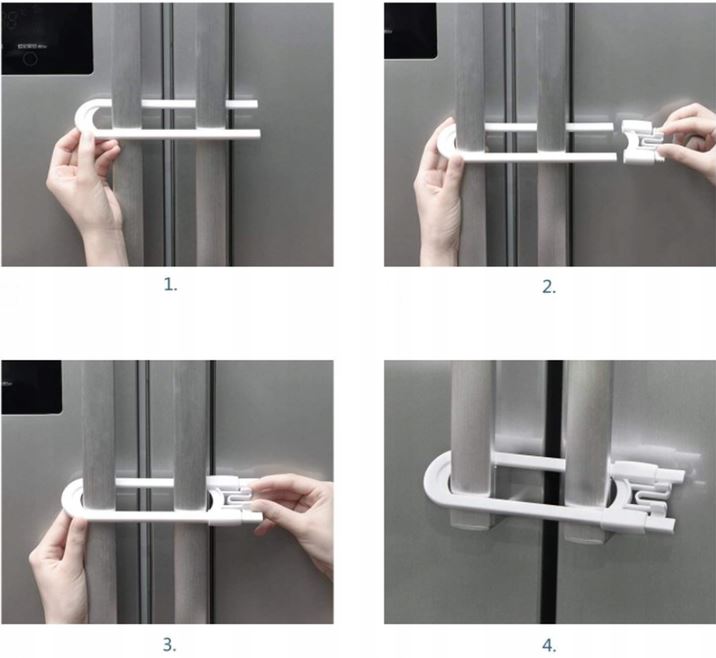 1.

2.

3.

4.