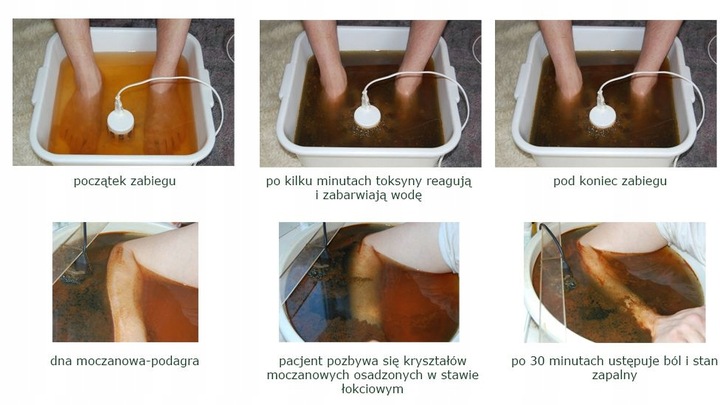 początek zabiegu

po kilku minutach toksyny reagują i zabarwiają wodę

pod koniec zabiegu

dna moczanowa-podagra

pacjent pozbywa się kryształów moczanowych osadzonych w stawie łokciowym

po 30 minutach ustępuje ból i stan zapalny