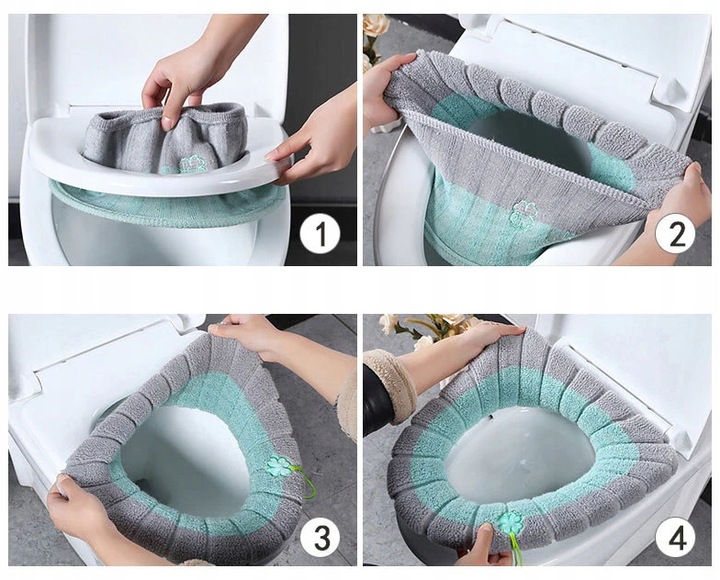 1
2
3
4