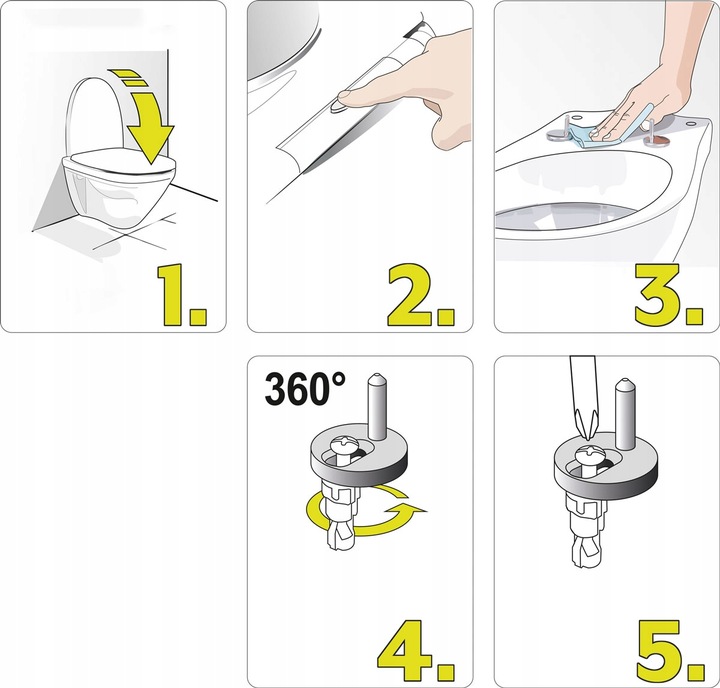 1.

2.

3.

360°

4.

5.