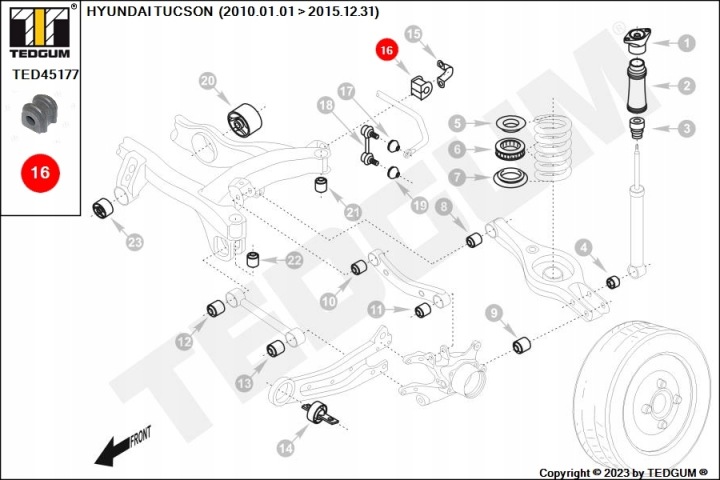 TEDGUM®

TED45177

16

HYUNDAI TUCSON (2010.01.01 > 2015.12.31)

TEDGUM®

1
2
3
4
5
6
7
8
9
10
11
12
13
14
15
16
17
18
19
20
21
22
23

FRONT

Copyright © 2023 by TEDGUM ®