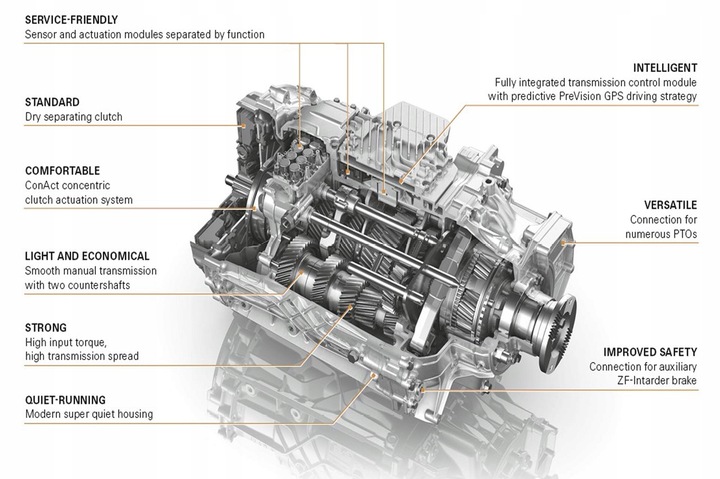 SERVICE-FRIENDLY
Sensor and actuation modules separated by function

STANDARD
Dry separating clutch

COMFORTABLE
ConAct concentric clutch actuation system

LIGHT AND ECONOMICAL
Smooth manual transmission with two countershafts

STRONG
High input torque, high transmission spread

QUIET-RUNNING
Modern super quiet housing

INTELLIGENT
Fully integrated transmission control module with predictive PreVision GPS driving strategy

VERSATILE
Connection for numerous PTOs

IMPROVED SAFETY
Connection for auxiliary ZF-Intarder brake