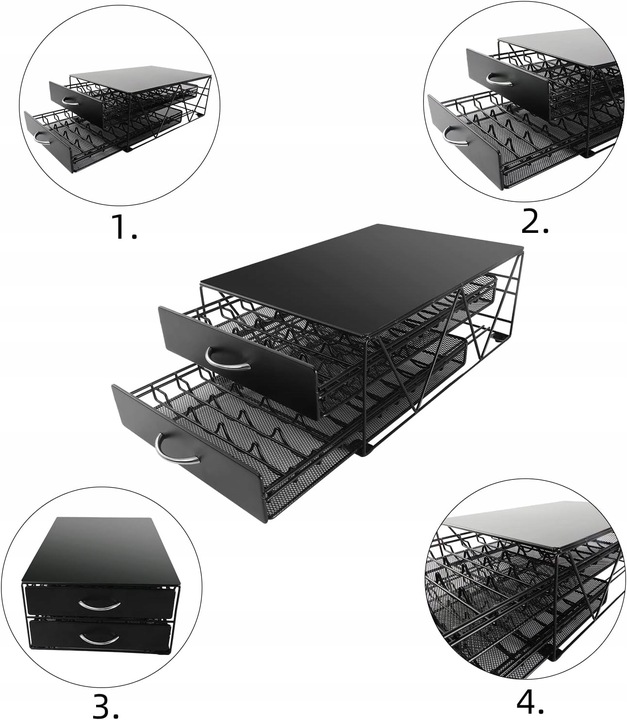 1.

2.

3.

4.