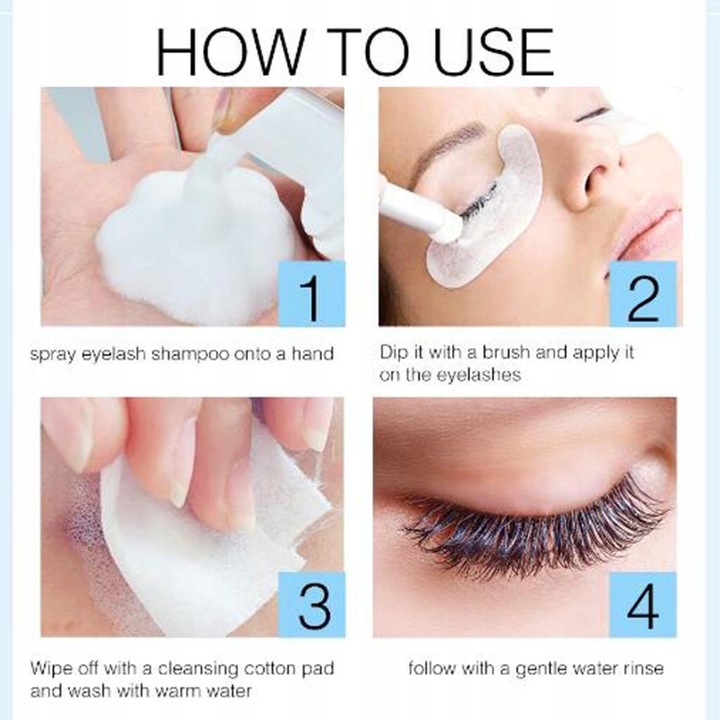 HOW TO USE

1

spray eyelash shampoo onto a hand

2

Dip it with a brush and apply it on the eyelashes

3

Wipe off with a cleansing cotton pad and wash with warm water

4

follow with a gentle water rinse