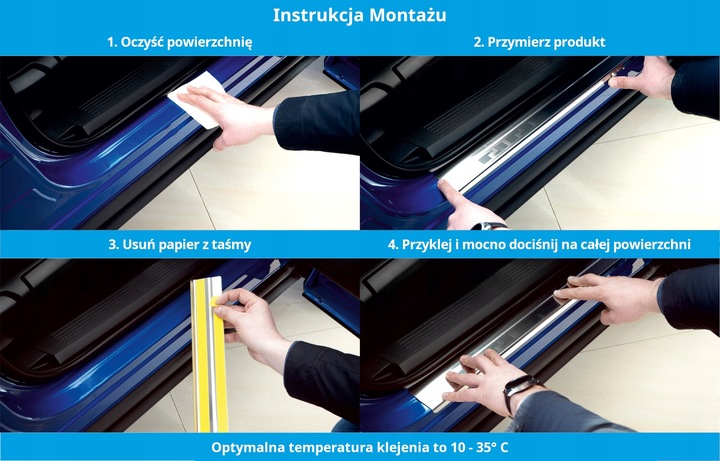 Instrukcja Montażu

1. Oczyść powierzchnię

2. Przymierz produkt

3. Usuń papier z taśmy

4. Przyklej i mocno dociśnij na całej powierzchni

Optymalna temperatura klejenia to 10 - 35° C