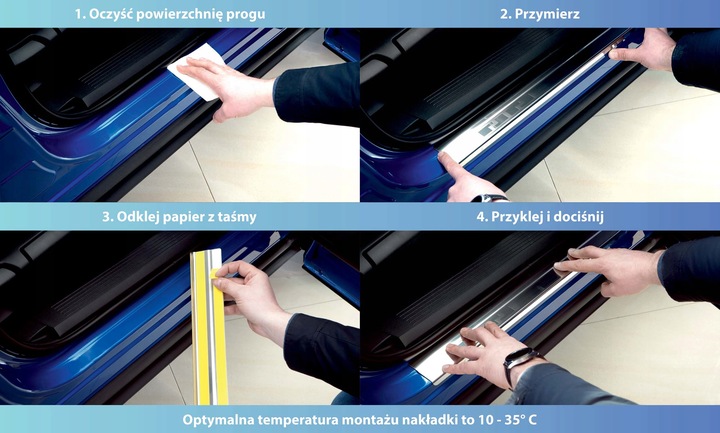 1. Oczyść powierzchnię progu

2. Przymierz

3. Odklej papier z taśmy

4. Przyklej i dociśnij

Optymalna temperatura montażu nakładki to 10 - 35° C