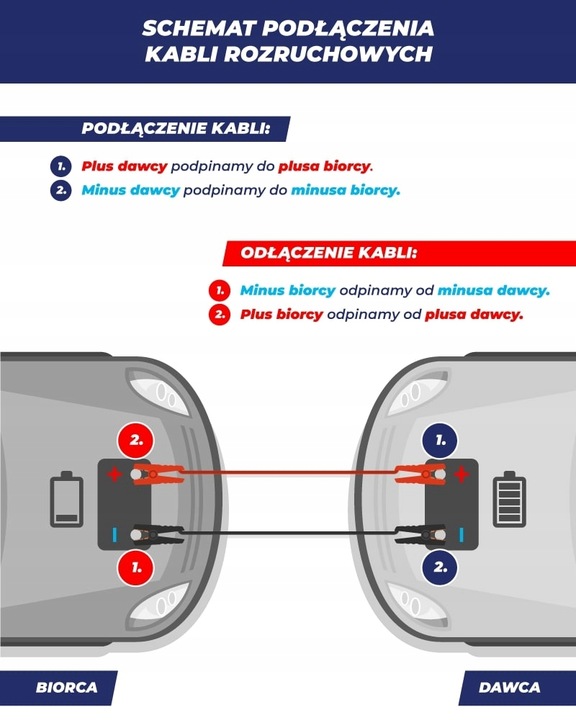 SCHEMAT PODŁĄCZENIA KABLI ROZRUCHOWYCH

PODŁĄCZENIE KABLI:

1. Plus dawcy podpinamy do plusa biorcy.
2. Minus dawcy podpinamy do minusa biorcy.

ODŁĄCZENIE KABLI:

1. Minus biorcy odpinamy od minusa dawcy.
2. Plus biorcy odpinamy od plusa dawcy.

2.
+
-
1.

1.
+
-
2.

BIORCA

DAWCA