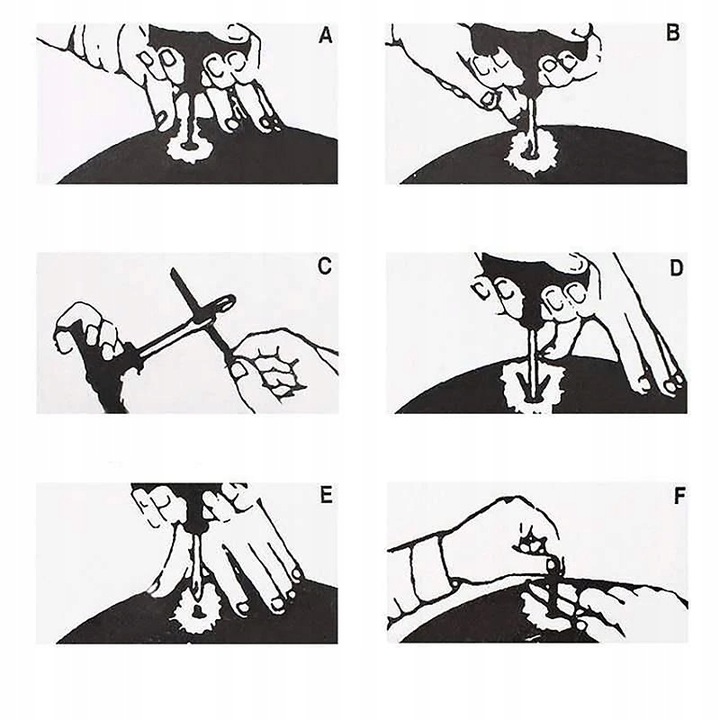 A

B

C

D

E

F