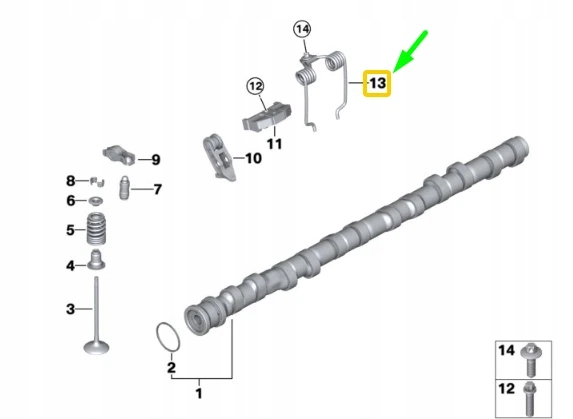 14
13
12
11
9
10
8
7
6
5
4
3
2
1
14
12