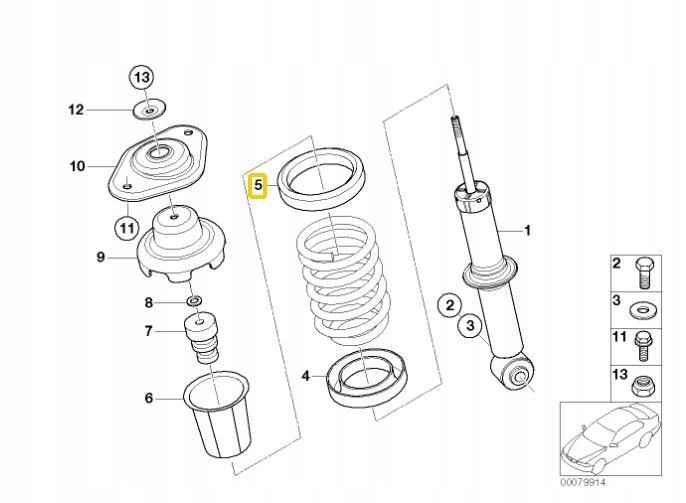 13
12
10
11
9
8
7
6
5
4
1
2
3
2
3
11
13
00079914