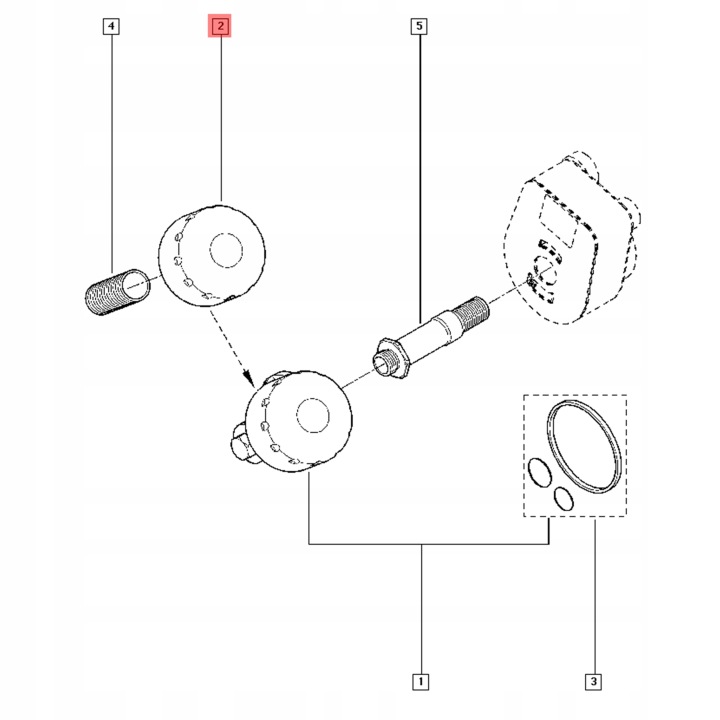 4
2
5
1
3