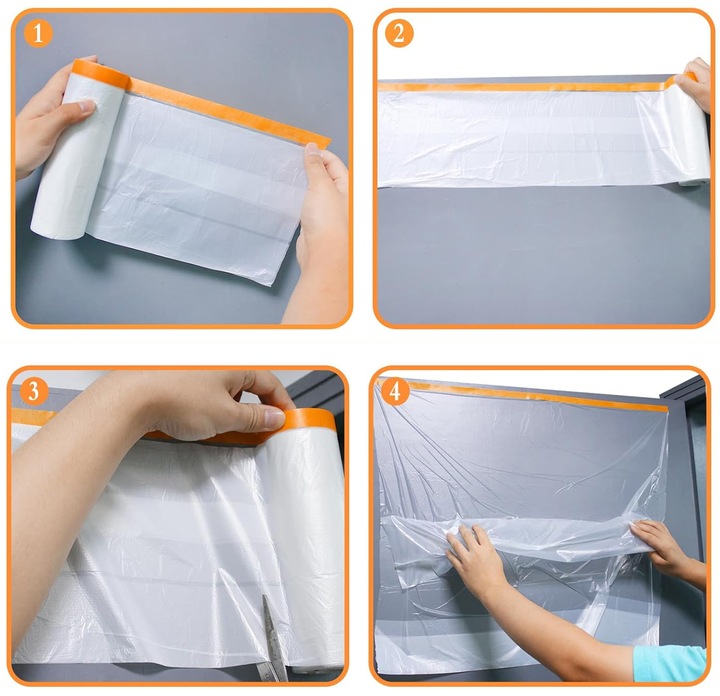 1

2

3

4