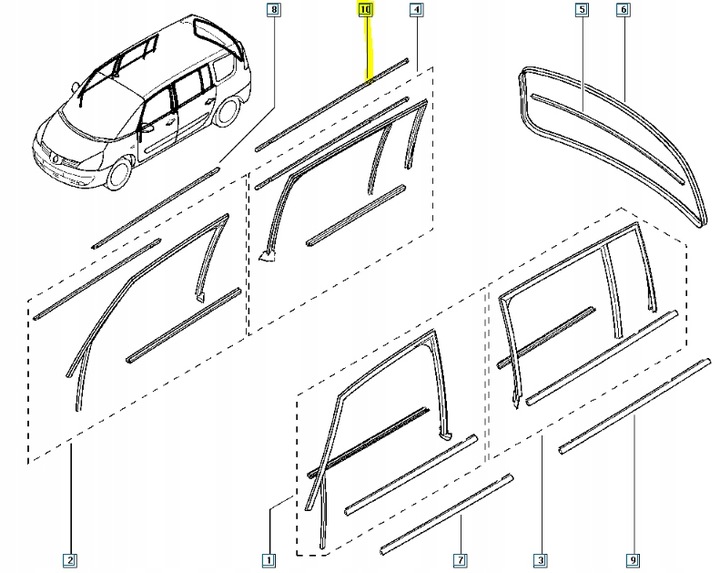 8
10
4
5
6
2
1
7
3
9