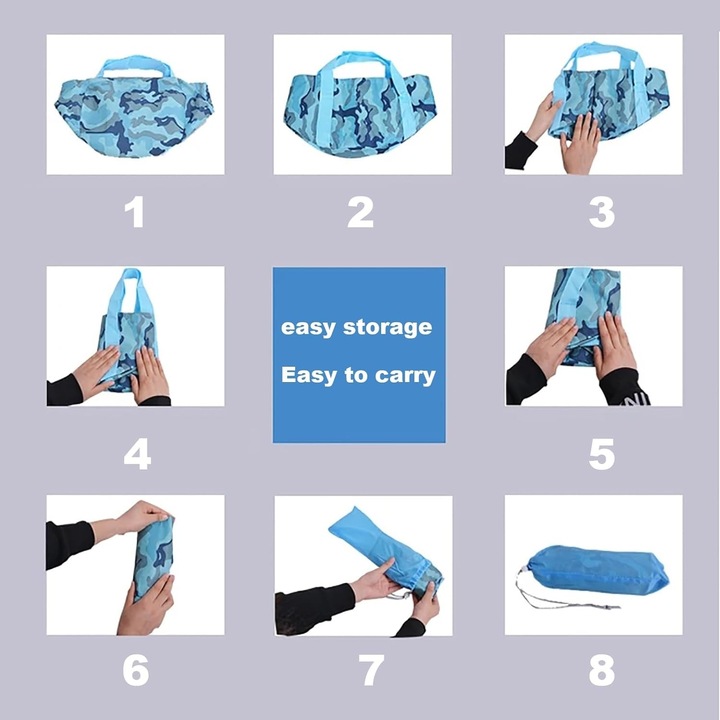 1

2

3

4

easy storage

Easy to carry

5

6

7

8