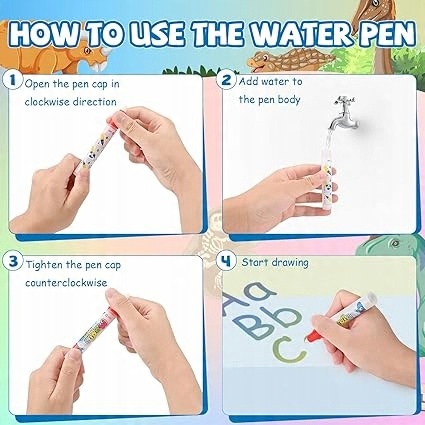 HOW TO USE THE WATER PEN

1 Open the pen cap in clockwise direction

2 Add water to the pen body

3 Tighten the pen cap counterclockwise

4 Start drawing

a
A
B b
C