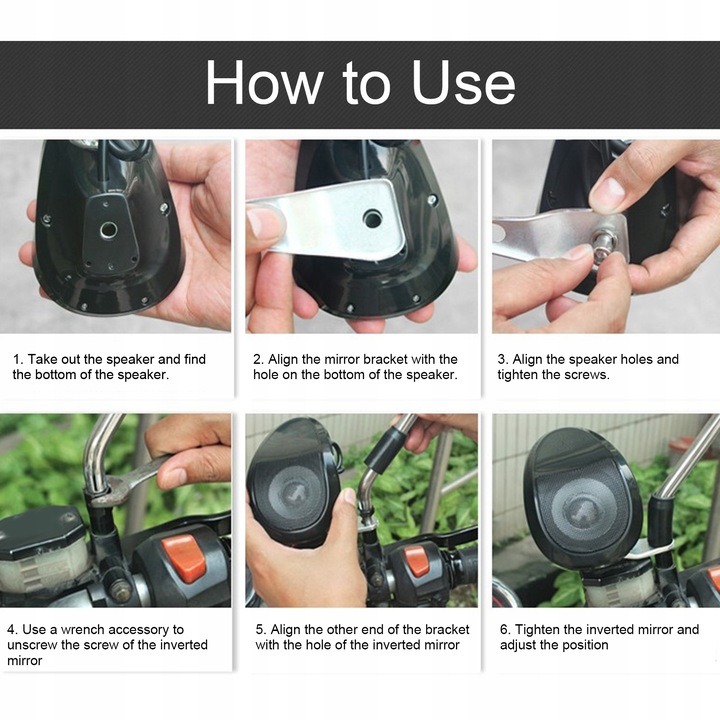 How to Use

1. Take out the speaker and find the bottom of the speaker.

2. Align the mirror bracket with the hole on the bottom of the speaker.

3. Align the speaker holes and tighten the screws.

4. Use a wrench accessory to unscrew the screw of the inverted mirror

5. Align the other end of the bracket with the hole of the inverted mirror

6. Tighten the inverted mirror and adjust the position