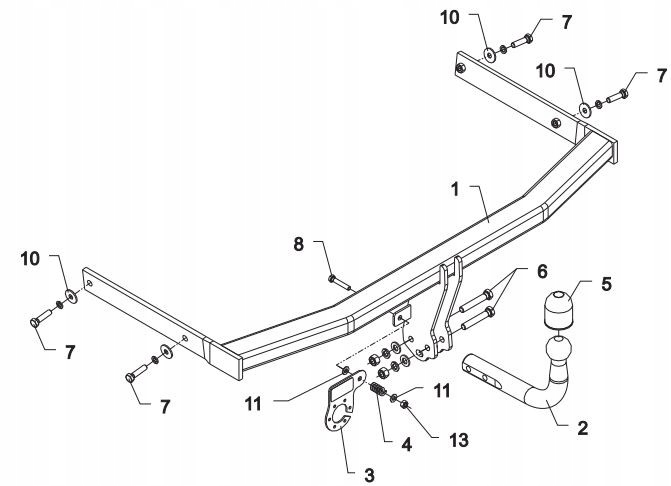 10
7
10
7
1
8
10
6
5
7
7
11
11
2
4
13
3