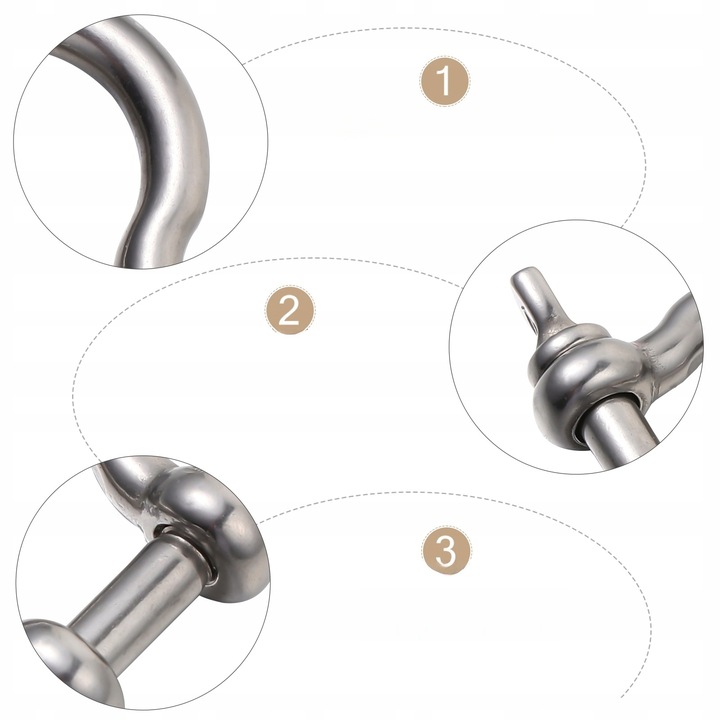 1

2

3