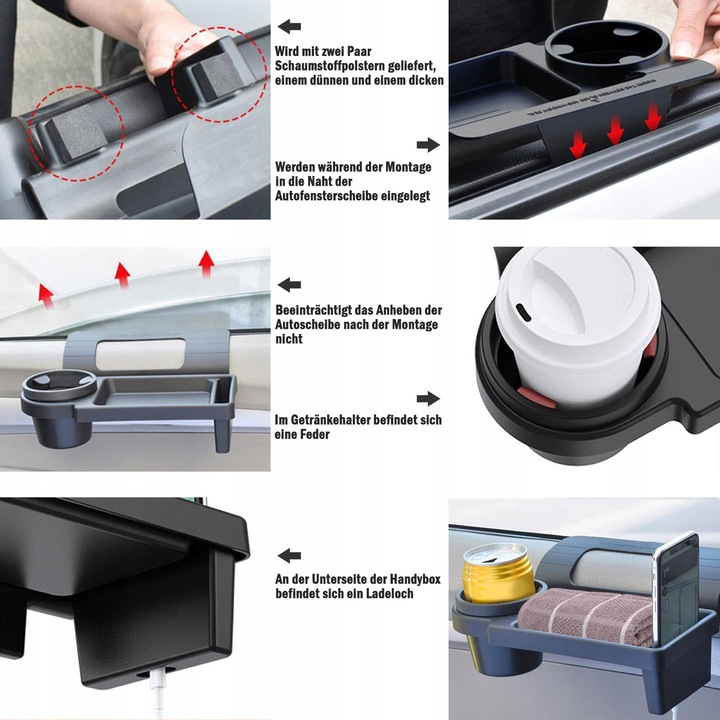 Wird mit zwei Paar Schaumstoffpolstern geliefert, einem dünnen und einem dicken

Werden während der Montage in die Naht der Autofensterscheibe eingelegt

Beeinträchtigt das Anheben der Autoscheibe nach der Montage nicht

Im Getränkehalter befindet sich eine Feder

An der Unterseite der Handybox befindet sich ein Ladeloch