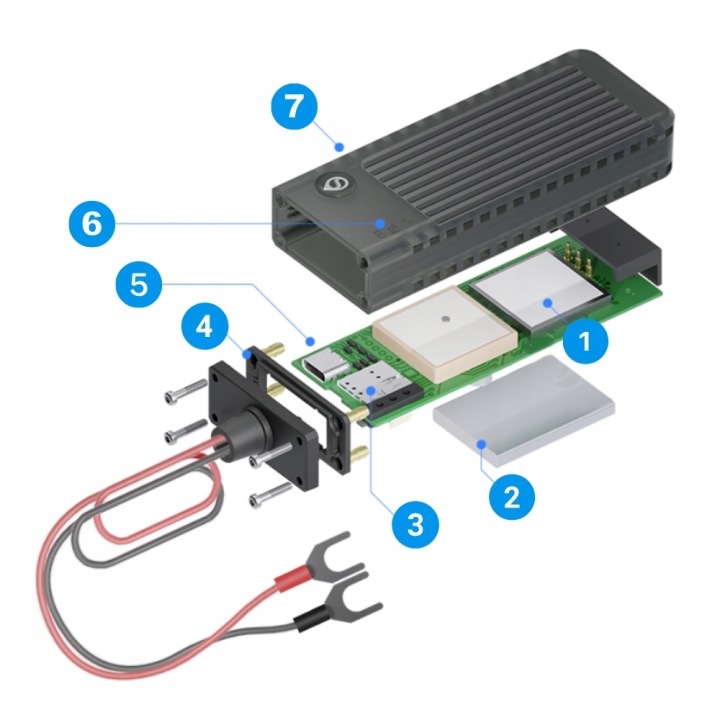 7
6
5
4
1
2
3