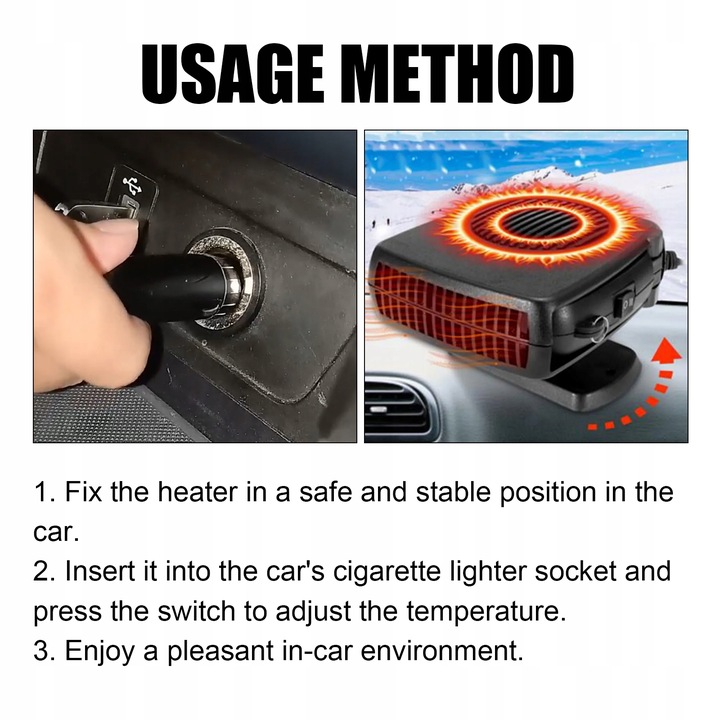 USAGE METHOD

1. Fix the heater in a safe and stable position in the car.
2. Insert it into the car's cigarette lighter socket and press the switch to adjust the temperature.
3. Enjoy a pleasant in-car environment.