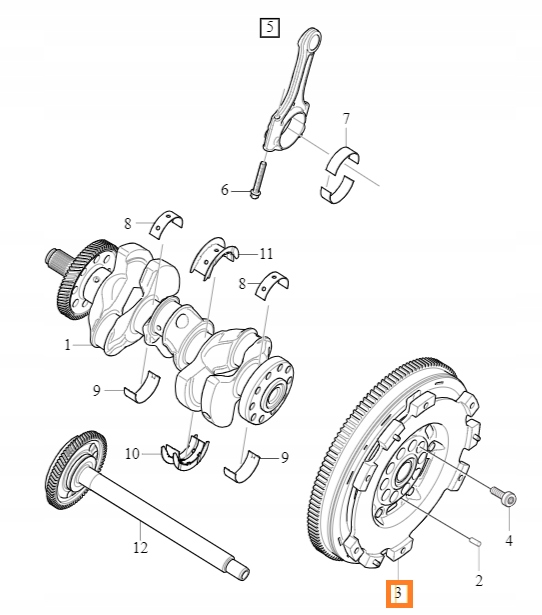 5
7
6
8
11
8
1
9
10
9
12
4
2
3